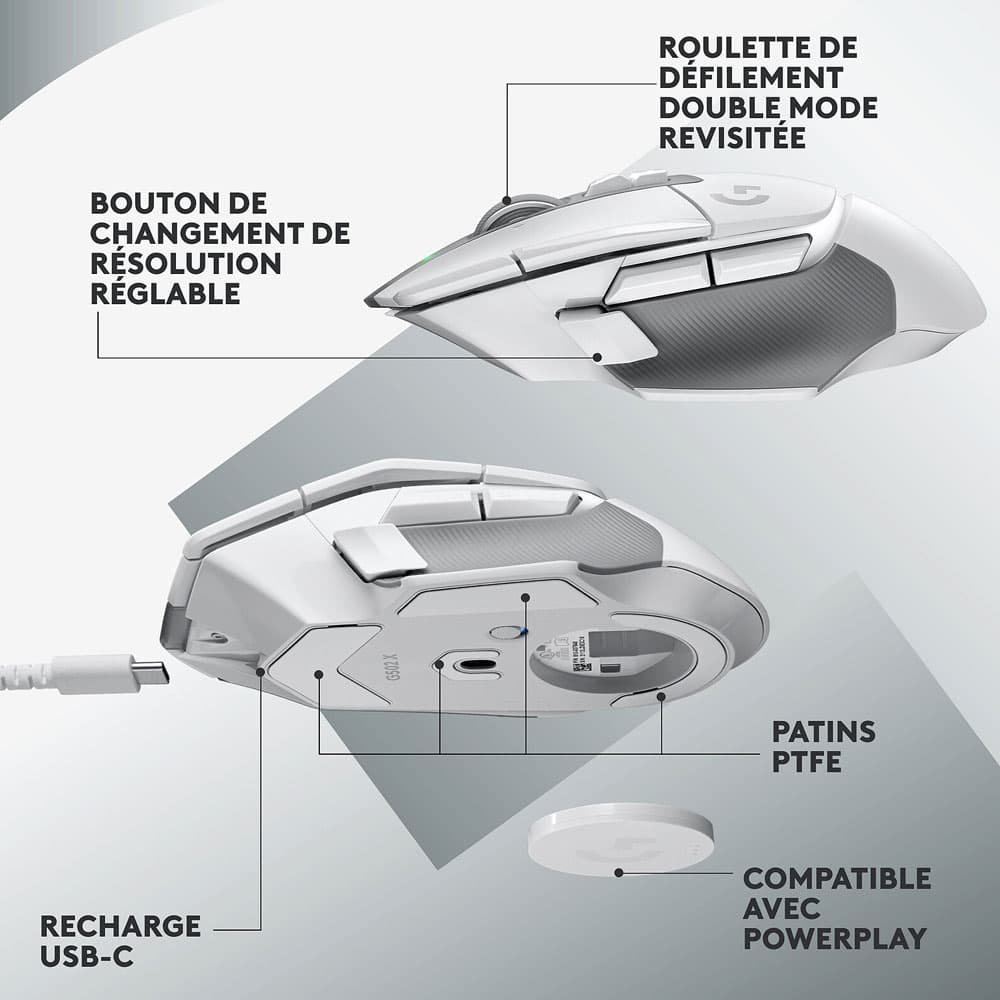 ROULETTE DE DÉFILEMENT DOUBLE MODE REVISITÉE

BOUTON DE CHANGEMENT DE RÉSOLUTION RÉGLABLE

G502 X

PATINS PTFE

COMPATIBLE AVEC POWERPLAY

RECHARGE USB-C